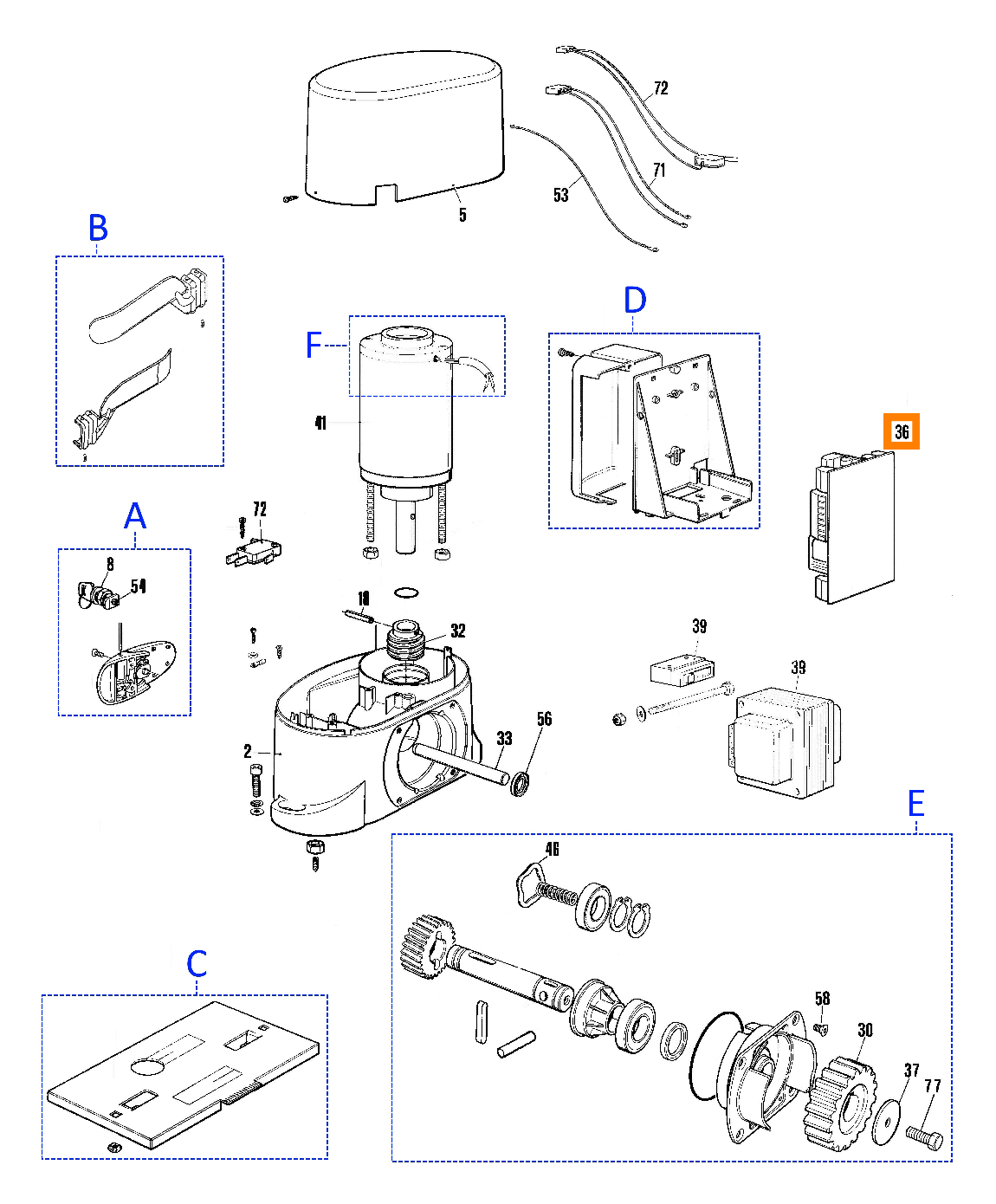 72
71
53
5
B
F
D
41
36
A
72
8
54
18
32
39
39
2
33
56
E
46
C
58
30
37
77